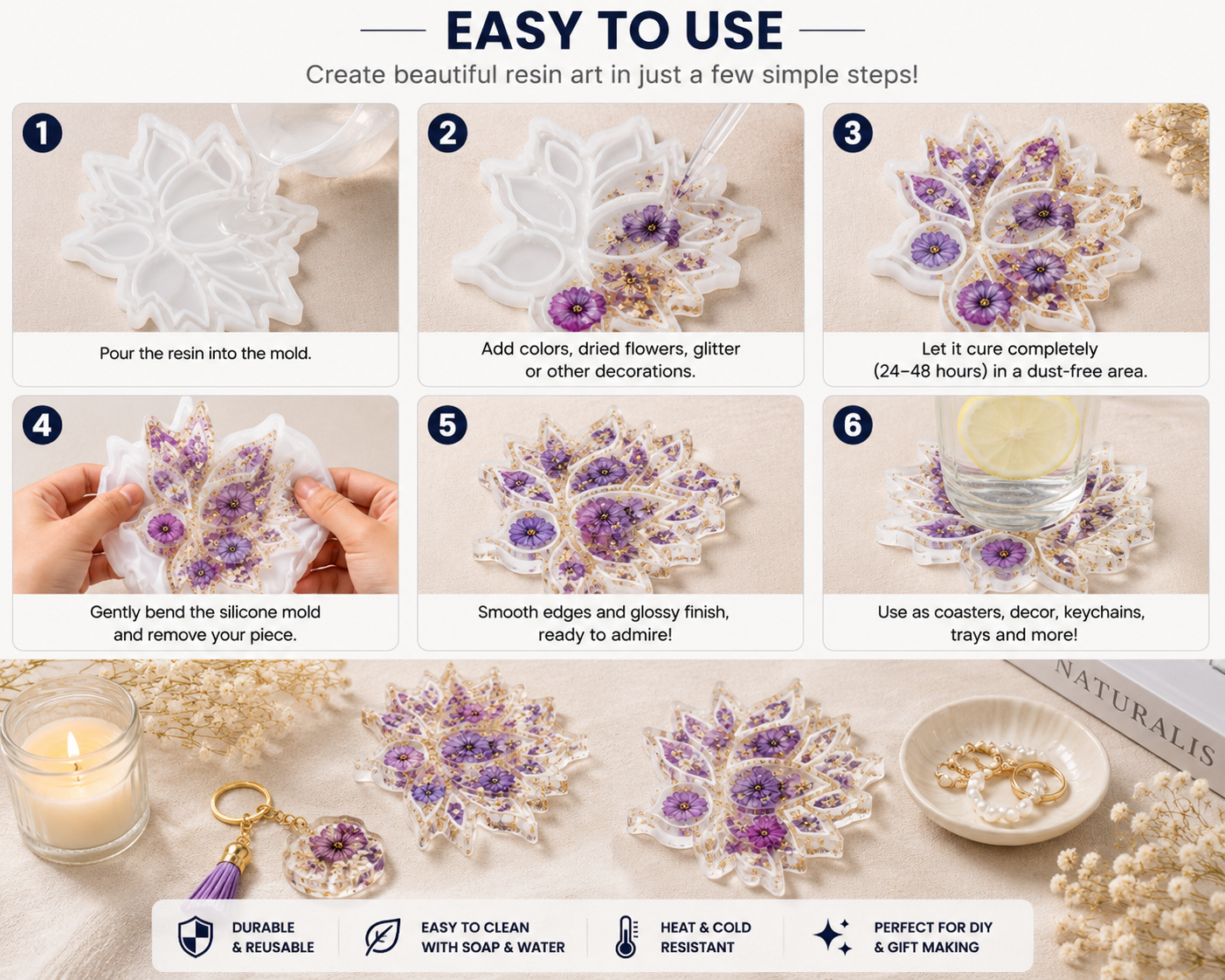 EASY TO USE

Create beautiful resin art in just a few simple steps!

1
Pour the resin into the mold.

2
Add colors, dried flowers, glitter or other decorations.

3
Let it cure completely (24–48 hours) in a dust-free area.

4
Gently bend the silicone mold and remove your piece.

5
Smooth edges and glossy finish, ready to admire!

6
Use as coasters, decor, keychains, trays and more!

NATURALIS

DURABLE & REUSABLE

EASY TO CLEAN WITH SOAP & WATER

HEAT & COLD RESISTANT

PERFECT FOR DIY & GIFT MAKING