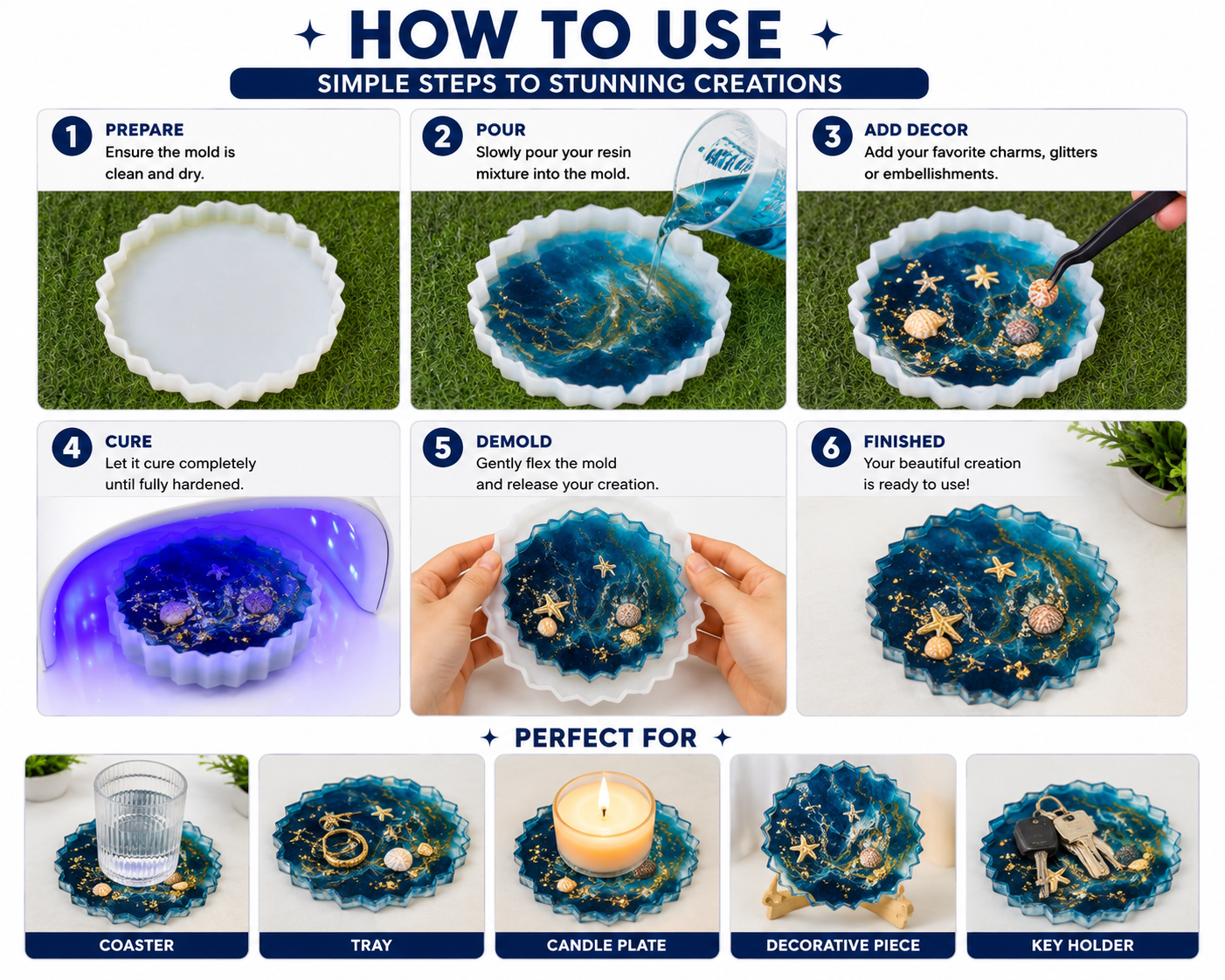 HOW TO USE
SIMPLE STEPS TO STUNNING CREATIONS

1 PREPARE
Ensure the mold is clean and dry.

2 POUR
Slowly pour your resin mixture into the mold.

3 ADD DECOR
Add your favorite charms, glitters or embellishments.

4 CURE
Let it cure completely until fully hardened.

5 DEMOLD
Gently flex the mold and release your creation.

6 FINISHED
Your beautiful creation is ready to use!

PERFECT FOR

COASTER

TRAY

CANDLE PLATE

DECORATIVE PIECE

KEY HOLDER